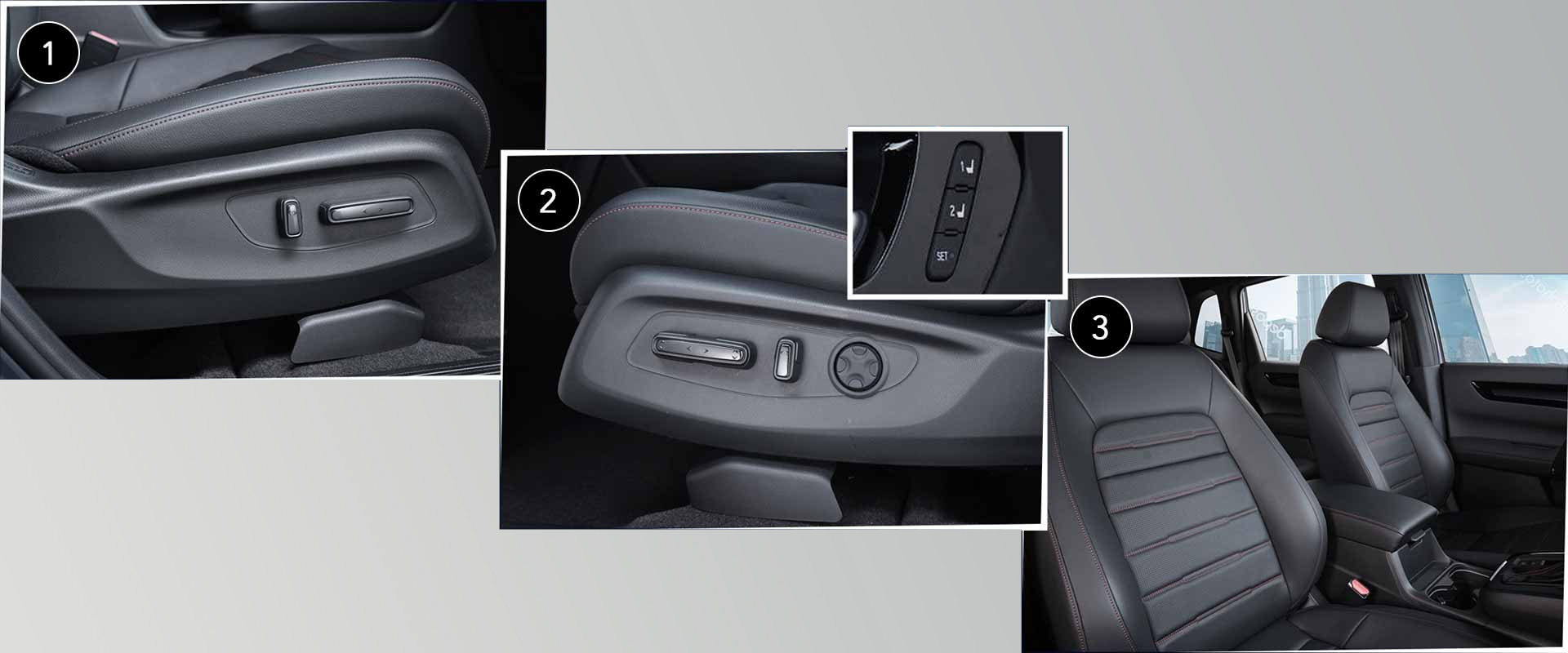 1

2

1
2
SET

3